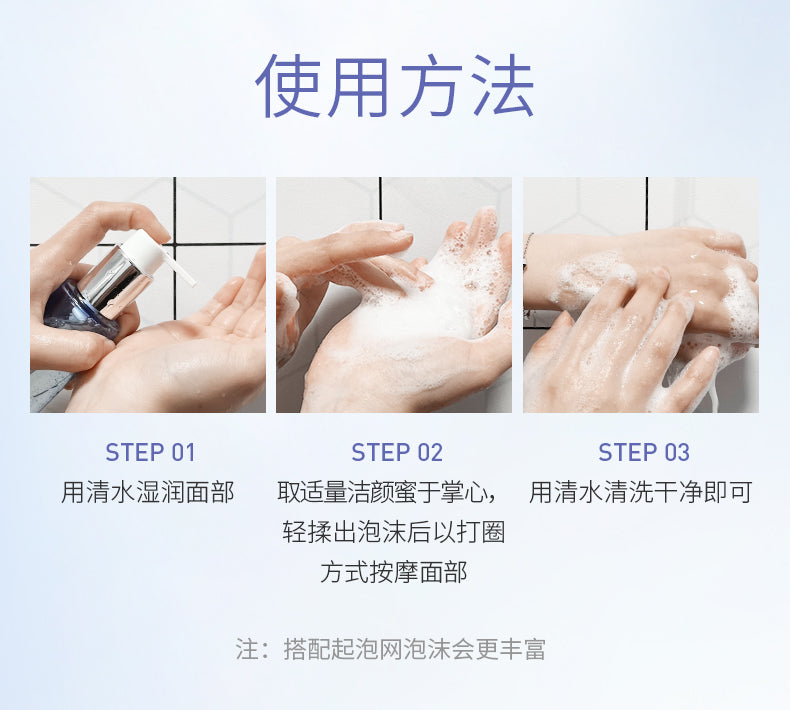 使用方法

STEP 01
用清水湿润面部

STEP 02
取适量洁颜蜜于掌心，轻揉出泡沫后以打圈方式按摩面部

STEP 03
用清水清洗干净即可

注：搭配起泡网泡沫会更丰富