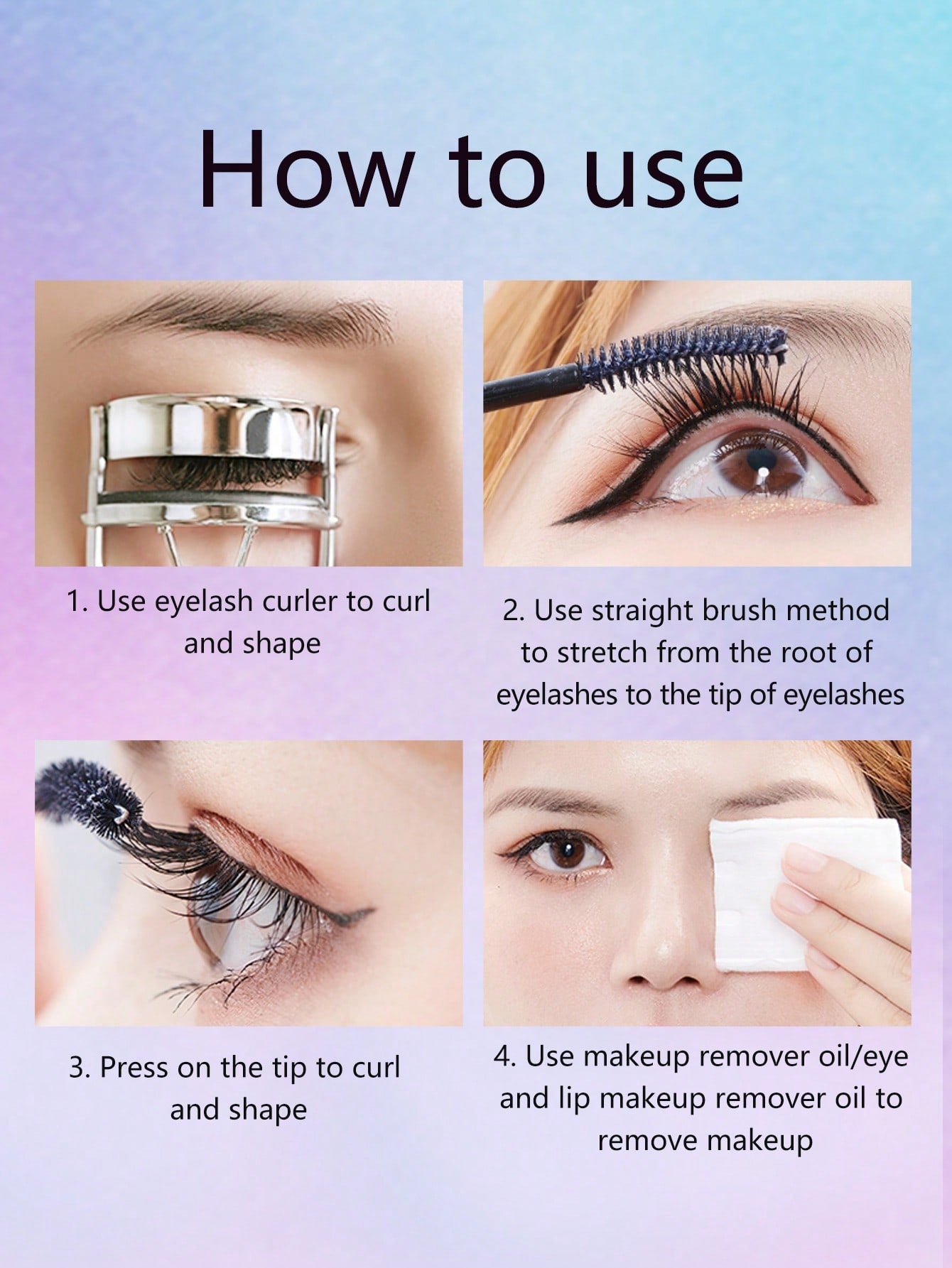 How to use

1. Use eyelash curler to curl and shape

2. Use straight brush method to stretch from the root of eyelashes to the tip of eyelashes

3. Press on the tip to curl and shape

4. Use makeup remover oil/eye and lip makeup remover oil to remove makeup